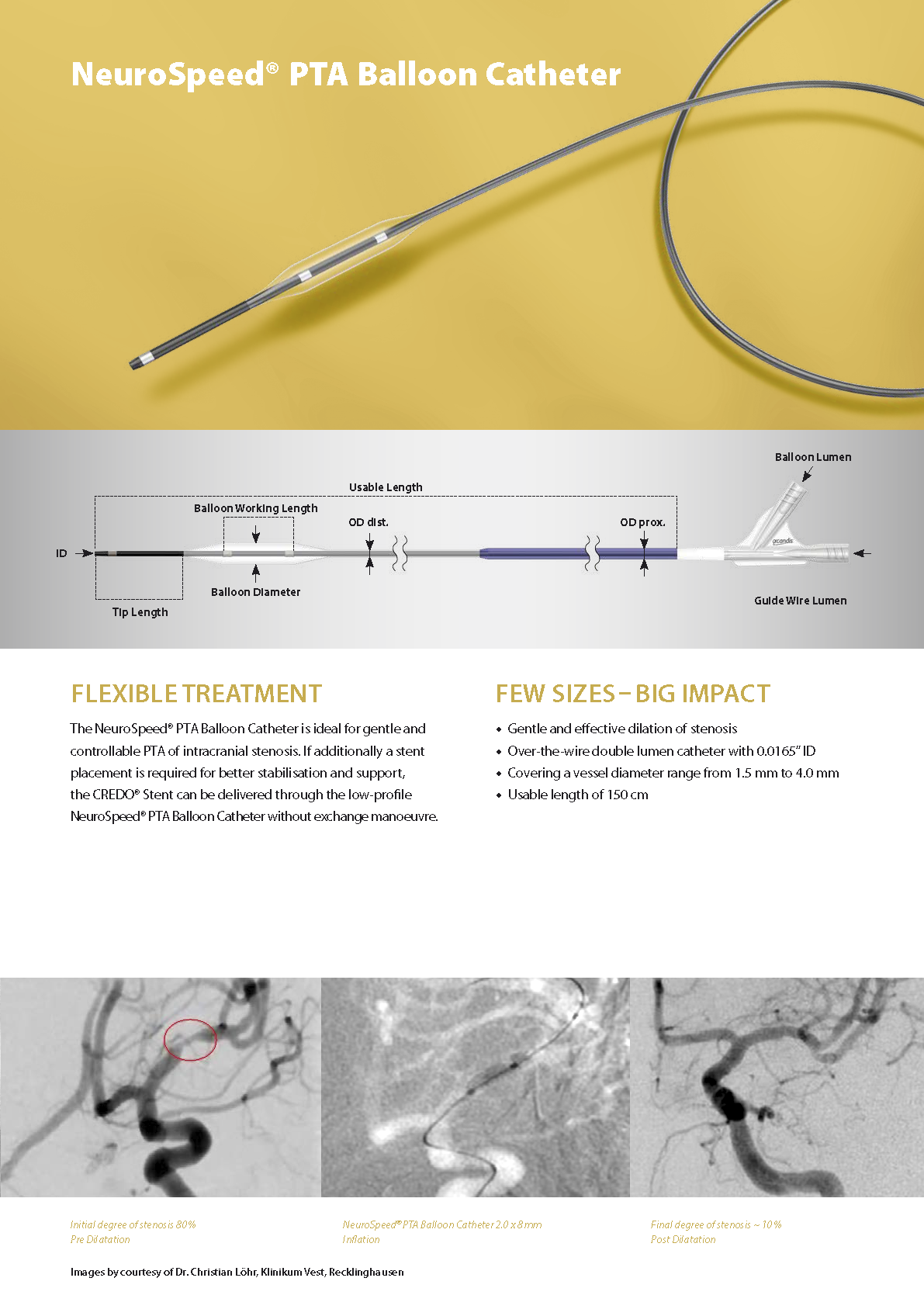 NeuroSpeed® PTA Balloon Catheter

Balloon Lumen

Usable Length

Balloon Working Length

OD dist.

OD prox.

ID

acandis

Balloon Diameter

Tip Length

Guide Wire Lumen

FLEXIBLE TREATMENT

The NeuroSpeed® PTA Balloon Catheter is ideal for gentle and controllable PTA of intracranial stenosis. If additionally a stent placement is required for better stabilisation and support, the CREDO® Stent can be delivered through the low-profile NeuroSpeed® PTA Balloon Catheter without exchange manoeuvre.

FEW SIZES – BIG IMPACT

• Gentle and effective dilation of stenosis
• Over-the-wire double lumen catheter with 0.0165" ID
• Covering a vessel diameter range from 1.5 mm to 4.0 mm
• Usable length of 150 cm

Initial degree of stenosis 80%
Pre Dilatation

NeuroSpeed® PTA Balloon Catheter 2.0 x 8 mm
Inflation

Final degree of stenosis ~ 10%
Post Dilatation

Images by courtesy of Dr. Christian Löhr, Klinikum Vest, Recklinghausen